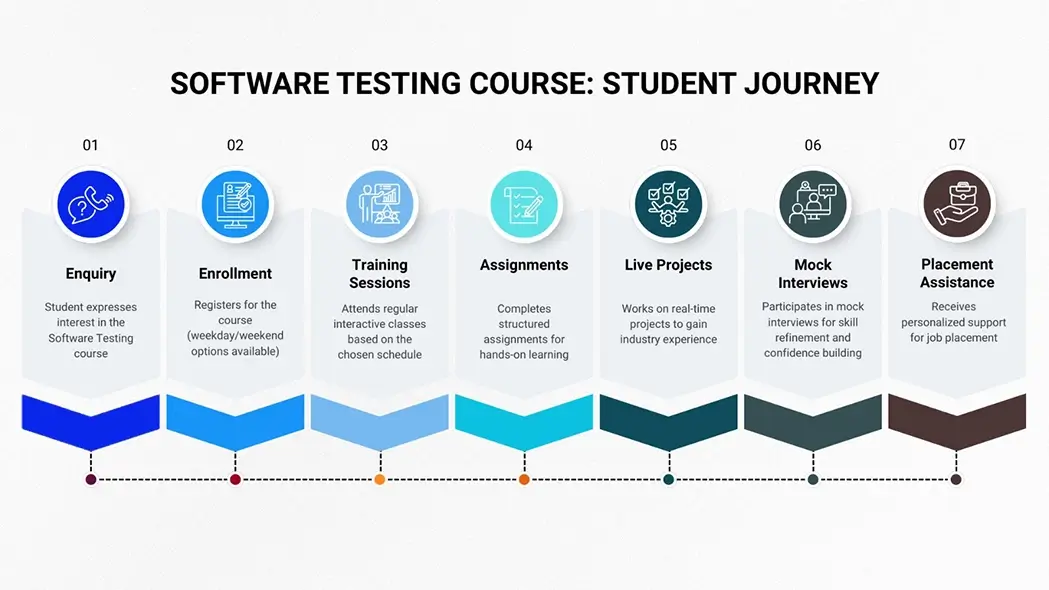 SOFTWARE TESTING COURSE: STUDENT JOURNEY

01

Enquiry

Student expresses interest in the Software Testing course

02

Enrollment

Registers for the course (weekday/weekend options available)

03

Training Sessions

Attends regular interactive classes based on the chosen schedule

04

Assignments

Completes structured assignments for hands-on learning

05

Live Projects

Works on real-time projects to gain industry experience

06

Mock Interviews

Participates in mock interviews for skill refinement and confidence building

07

Placement Assistance

Receives personalized support for job placement